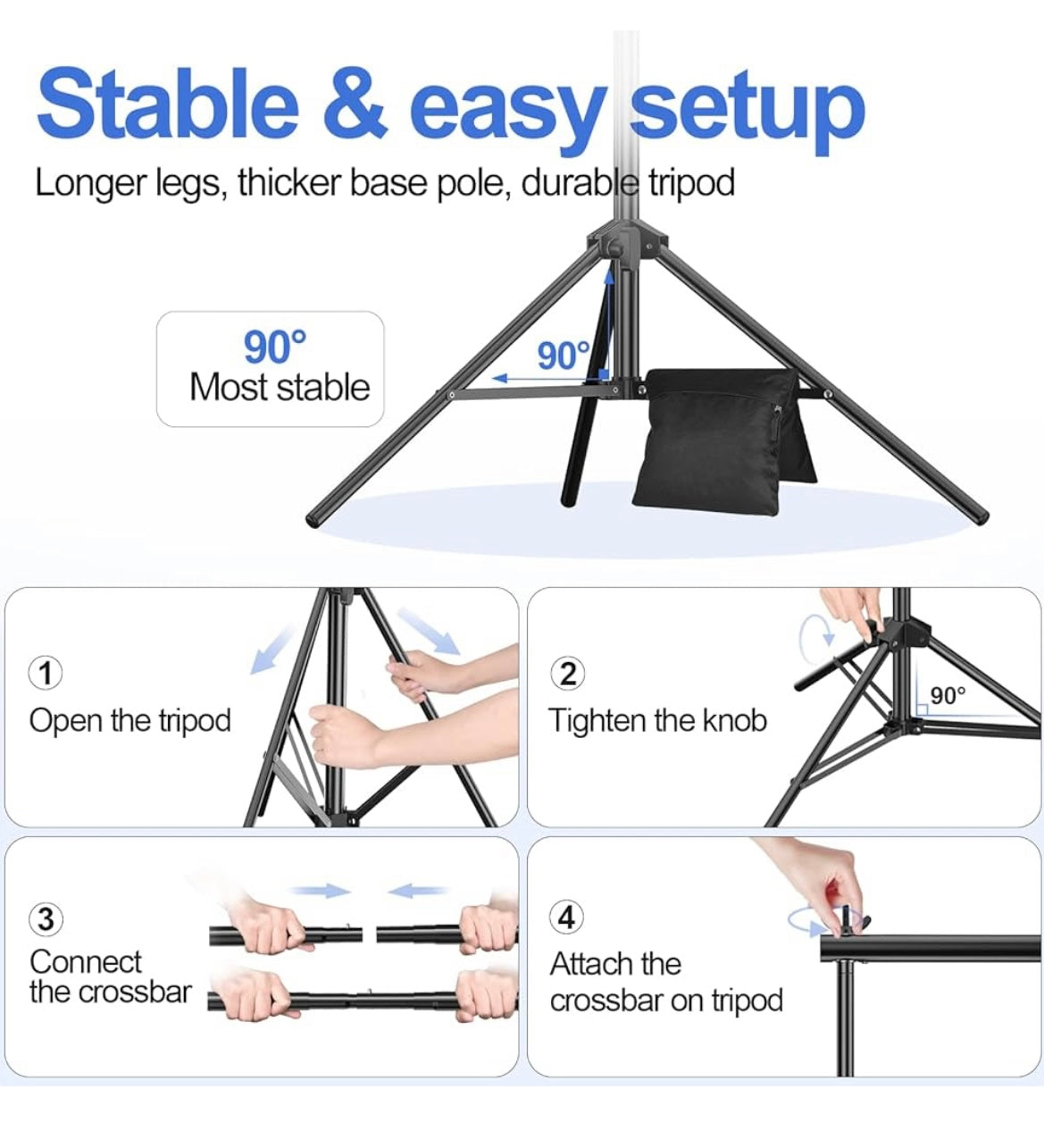 Stable & easy setup

Longer legs, thicker base pole, durable tripod

90°
Most stable

90°

1
Open the tripod

2
Tighten the knob

90°

3
Connect the crossbar

4
Attach the crossbar on tripod